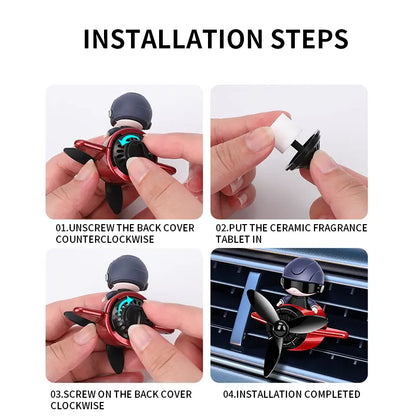 INSTALLATION STEPS

01.UNSCREW THE BACK COVER COUNTERCLOCKWISE

02.PUT THE CERAMIC FRAGRANCE TABLET IN

03.SCREW ON THE BACK COVER CLOCKWISE

04.INSTALLATION COMPLETED