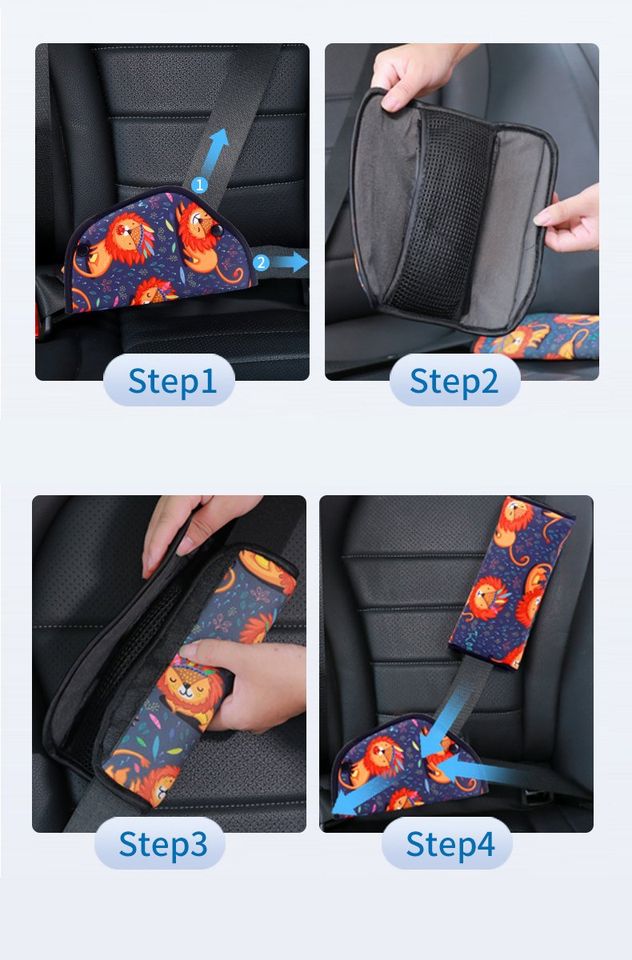 1
2
Step1
Step2
Step3
Step4