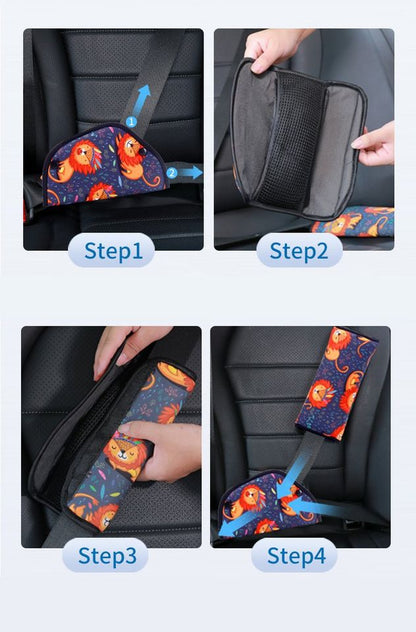 1
2
Step1

Step2

Step3

Step4