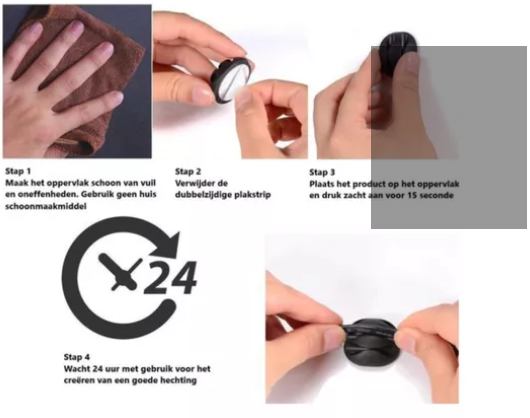 Stap 1
Maak het oppervlak schoon van vuil en oneffenheden. Gebruik geen huis schoonmaakmiddel

Stap 2
Verwijder de dubbelzijdige plakstrip

Stap 3
Plaats het product op het oppervlak en druk zacht aan voor 15 seconde

24

Stap 4
Wacht 24 uur met gebruik voor het creëren van een goede hechting