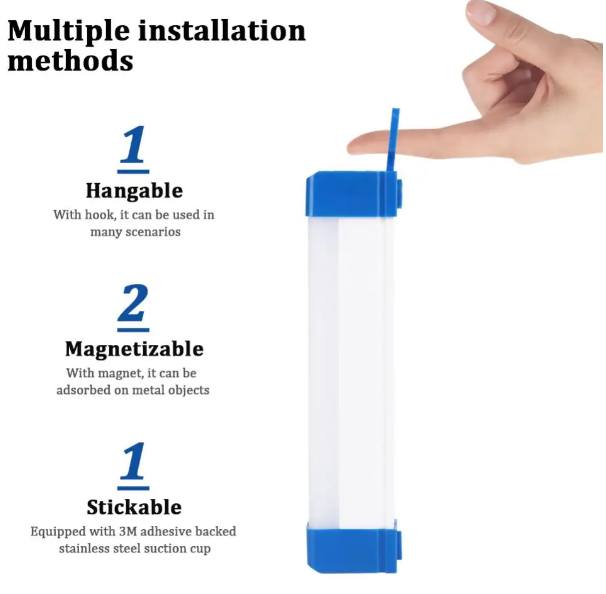 Multiple installation methods

1

Hangable

With hook, it can be used in many scenarios

2

Magnetizable

With magnet, it can be adsorbed on metal objects

1

Stickable

Equipped with 3M adhesive backed stainless steel suction cup