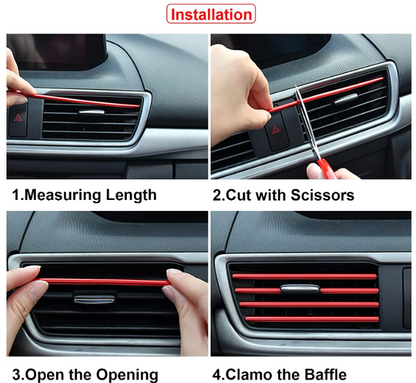 Installation

1.Measuring Length

2.Cut with Scissors

3.Open the Opening

4.Clamo the Baffle