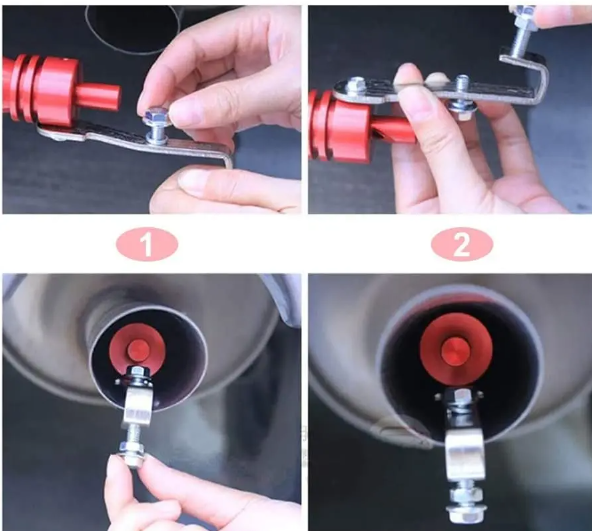 1

2