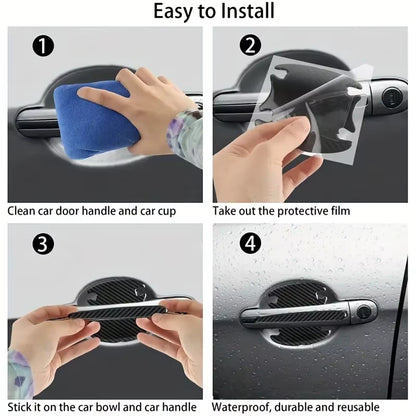 Easy to Install

1

Clean car door handle and car cup

2

Take out the protective film

3

Stick it on the car bowl and car handle

4

Waterproof, durable and reusable